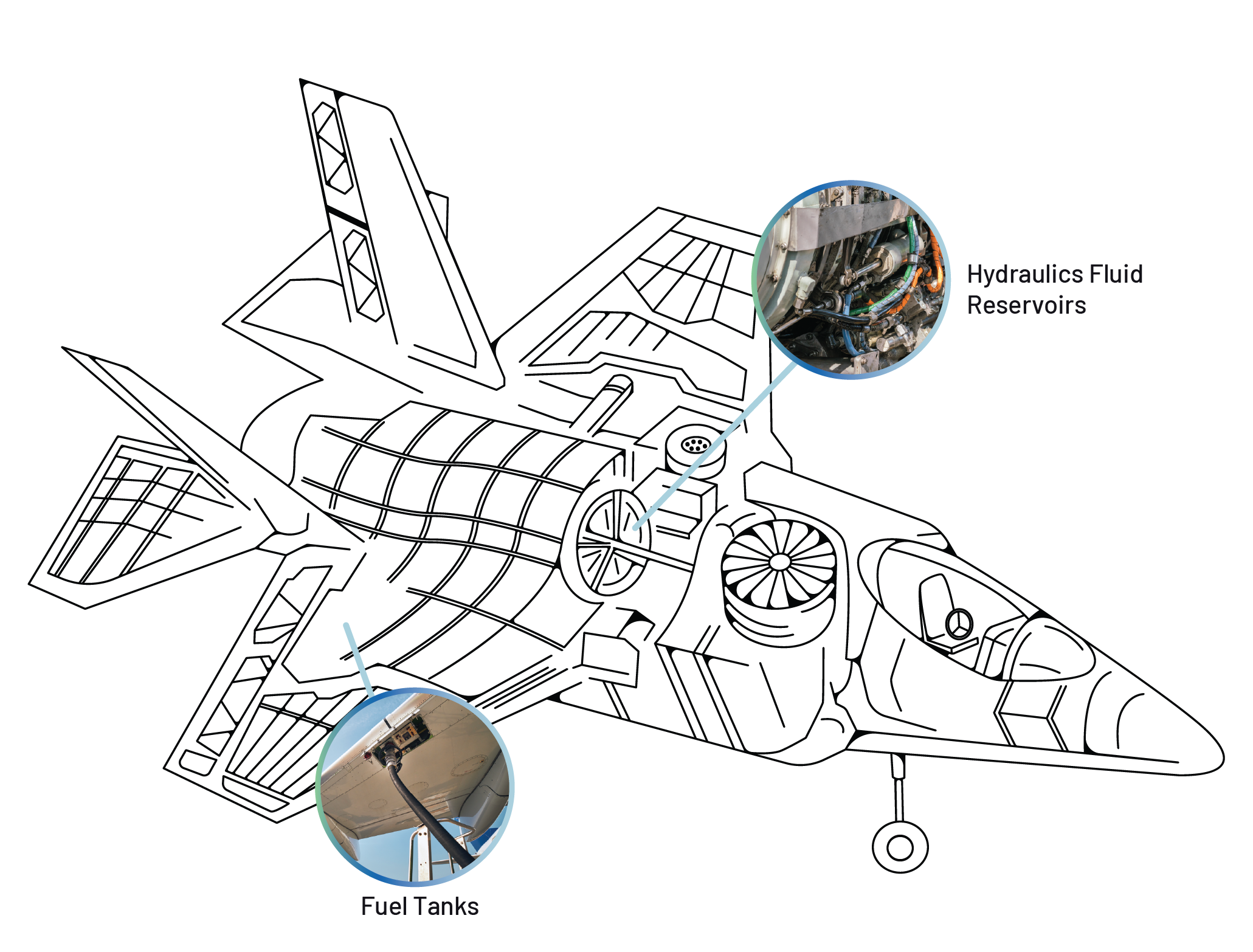 Hydraulics Fluid Reservoirs

Fuel Tanks